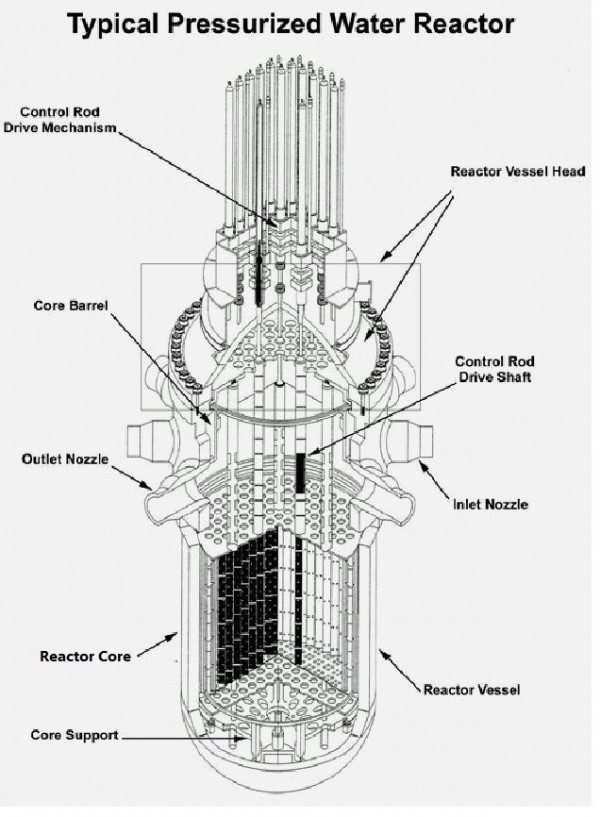 Typical Pressurized Water Reactor

Control Rod Drive Mechanism

Reactor Vessel Head

Core Barrel

Control Rod Drive Shaft

Outlet Nozzle

Inlet Nozzle

Reactor Core

Reactor Vessel

Core Support